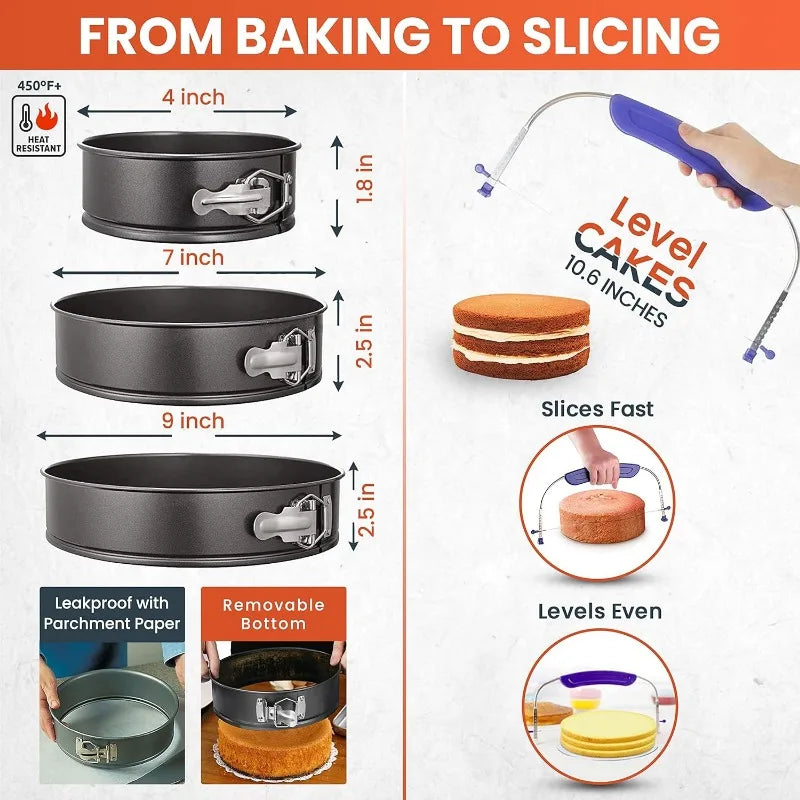 FROM BAKING TO SLICING

450°F+
HEAT RESISTANT

4 inch
1.8 in
7 inch
2.5 in
9 inch
2.5 in

Leakproof with Parchment Paper

Removable Bottom

Level CAKES
10.6 INCHES

Slices Fast

Levels Even