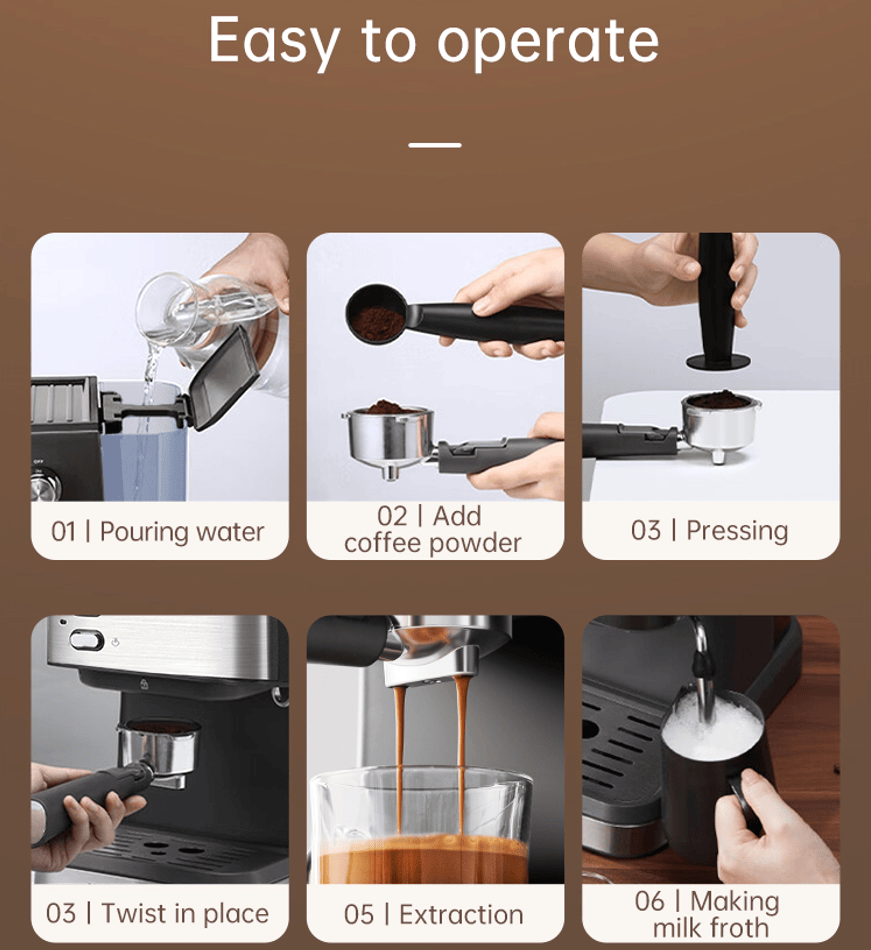 Easy to operate

01 | Pouring water

02 | Add coffee powder

03 | Pressing

03 | Twist in place

05 | Extraction

06 | Making milk froth