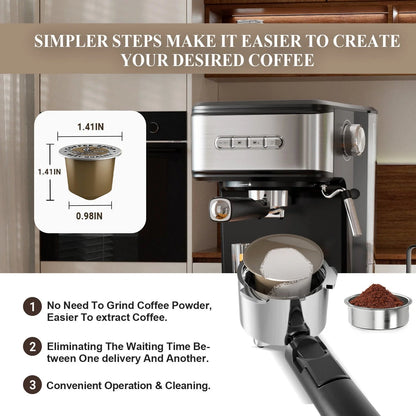 SIMPLER STEPS MAKE IT EASIER TO CREATE YOUR DESIRED COFFEE

1.41IN

1.41IN

0.98IN

1 No Need To Grind Coffee Powder, Easier To extract Coffee.

2 Eliminating The Waiting Time Between One delivery And Another.

3 Convenient Operation & Cleaning.