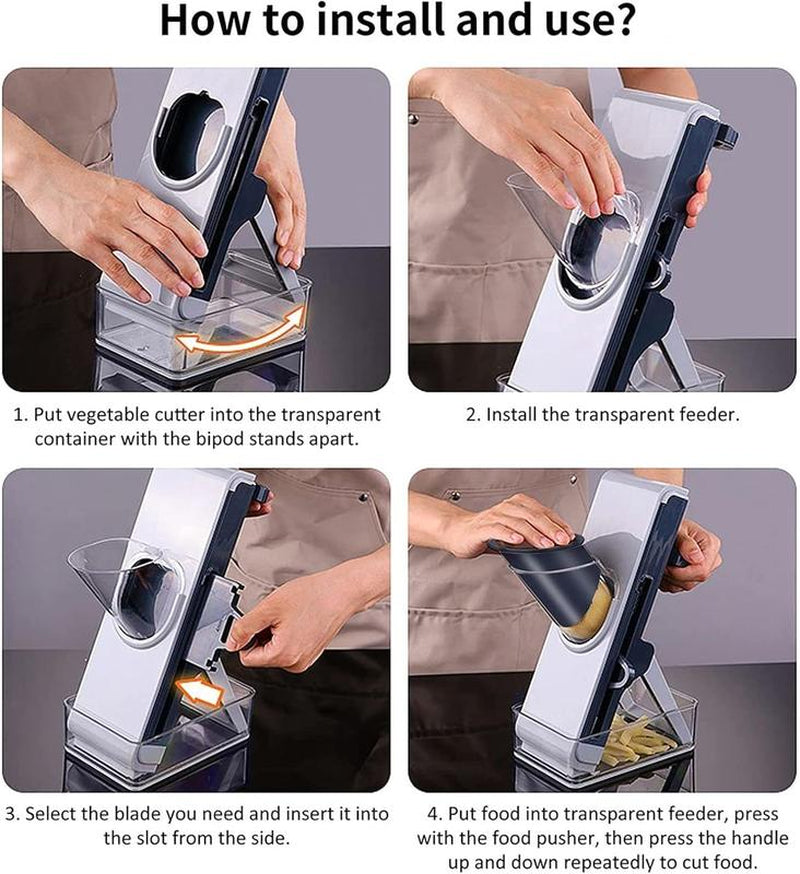 How to install and use?

1. Put vegetable cutter into the transparent container with the bipod stands apart.

2. Install the transparent feeder.

3. Select the blade you need and insert it into the slot from the side.

4. Put food into transparent feeder, press with the food pusher, then press the handle up and down repeatedly to cut food.