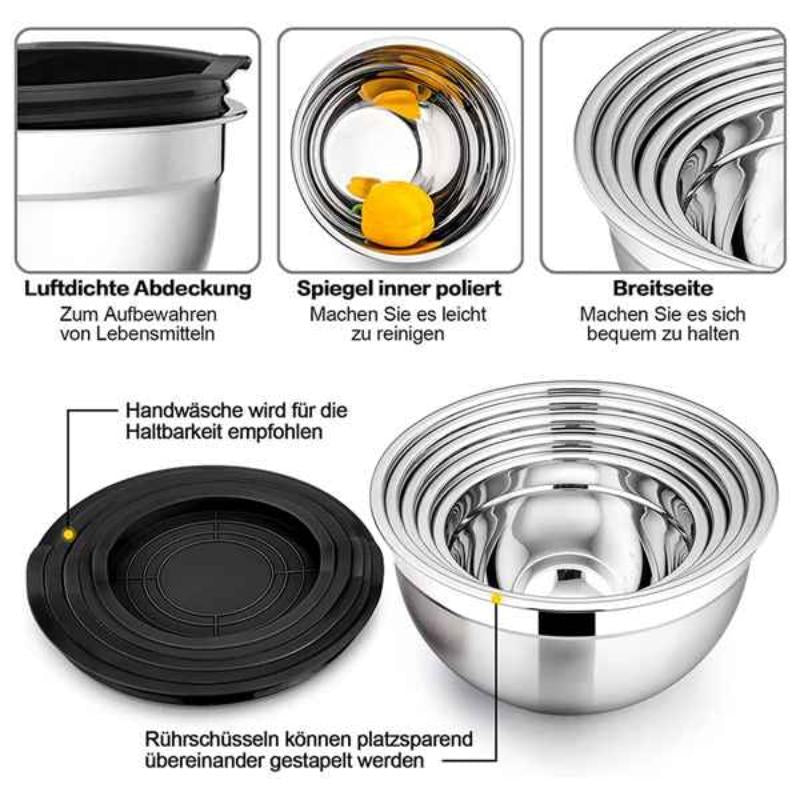 Luftdichte Abdeckung
Zum Aufbewahren von Lebensmitteln

Spiegel inner poliert
Machen Sie es leicht zu reinigen

Breitseite
Machen Sie es sich bequem zu halten

Handwäsche wird für die Haltbarkeit empfohlen

Rührschüsseln können platzsparend übereinander gestapelt werden