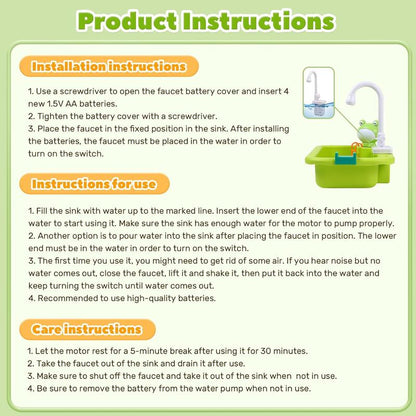 Product Instructions

Installation instructions

1. Use a screwdriver to open the faucet battery cover and insert 4 new 1.5V AA batteries.
2. Tighten the battery cover with a screwdriver.
3. Place the faucet in the fixed position in the sink. After installing the batteries, the faucet must be placed in the water in order to turn on the switch.

Instructions for use

1. Fill the sink with water up to the marked line. Insert the lower end of the faucet into the water to start using it. Make sure the sink has enough water for the motor to pump properly.
2. Another option is to pour water into the sink after placing the faucet in position. The lower end must be in the water in order to turn on the switch.
3. The first time you use it, you might need to get rid of some air. If you hear noise but no water comes out, close the faucet, lift it and shake it, then put it back into the water and keep turning the switch until water comes out.
4. Recommended to use high-quality batteries.

Care instructions

1. Let the motor rest for a 5-minute break after using it for 30 minutes.
2. Take the faucet out of the sink and drain it after use.
3. Make sure to shut off the faucet and take it out of the sink when not in use.
4. Be sure to remove the battery from the water pump when not in use.