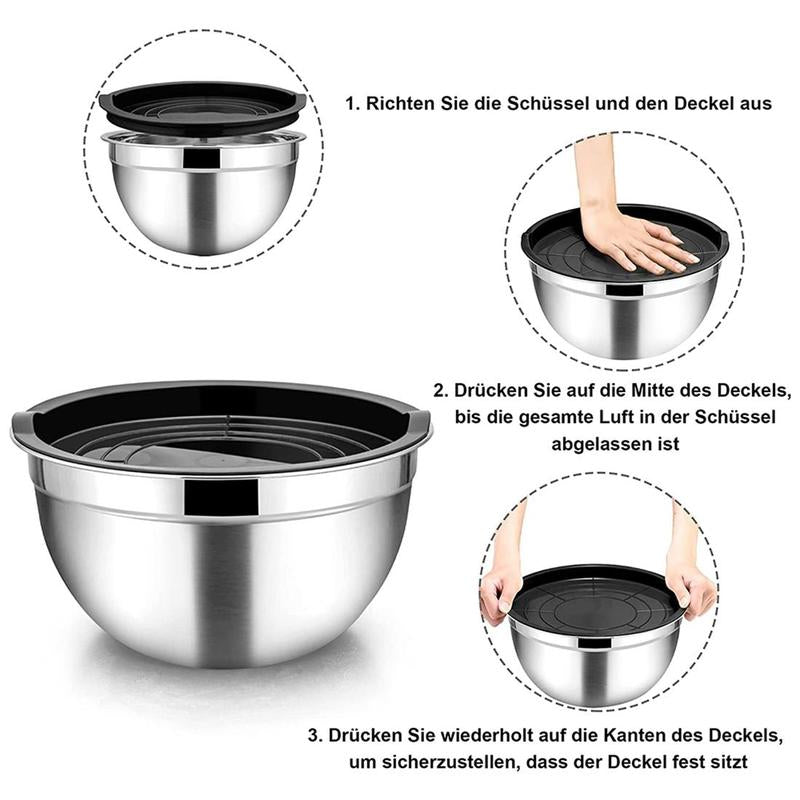 1. Richten Sie die Schüssel und den Deckel aus

2. Drücken Sie auf die Mitte des Deckels, bis die gesamte Luft in der Schüssel abgelassen ist

3. Drücken Sie wiederholt auf die Kanten des Deckels, um sicherzustellen, dass der Deckel fest sitzt