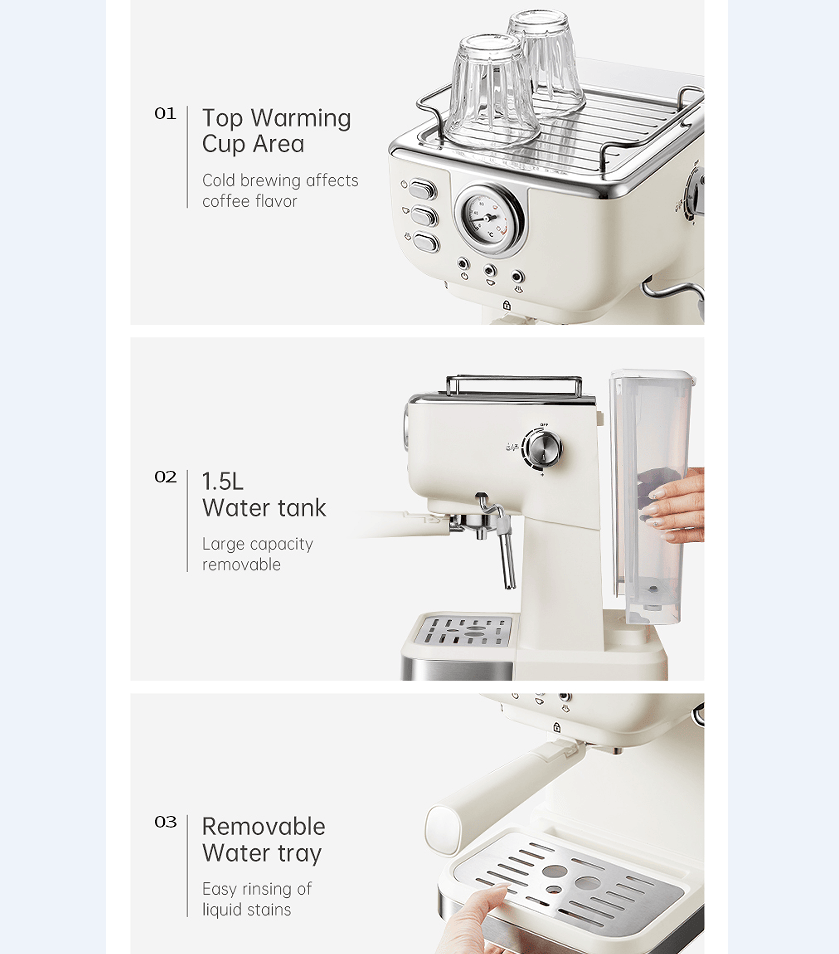 01

Top Warming Cup Area

Cold brewing affects coffee flavor

02

1.5L Water tank

Large capacity removable

03

Removable Water tray

Easy rinsing of liquid stains