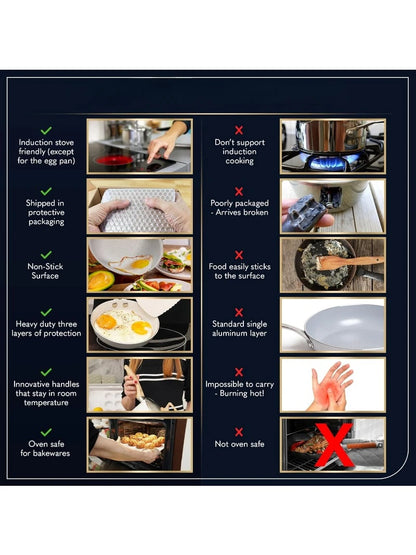 Induction stove friendly (except for the egg pan)

Shipped in protective packaging

Non-Stick Surface

Heavy duty three layers of protection

Innovative handles that stay in room temperature

Oven safe for bakewares

Don't support induction cooking

Poorly packaged - Arrives broken

Food easily sticks to the surface

Standard single aluminum layer

Impossible to carry - Burning hot!

Not oven safe